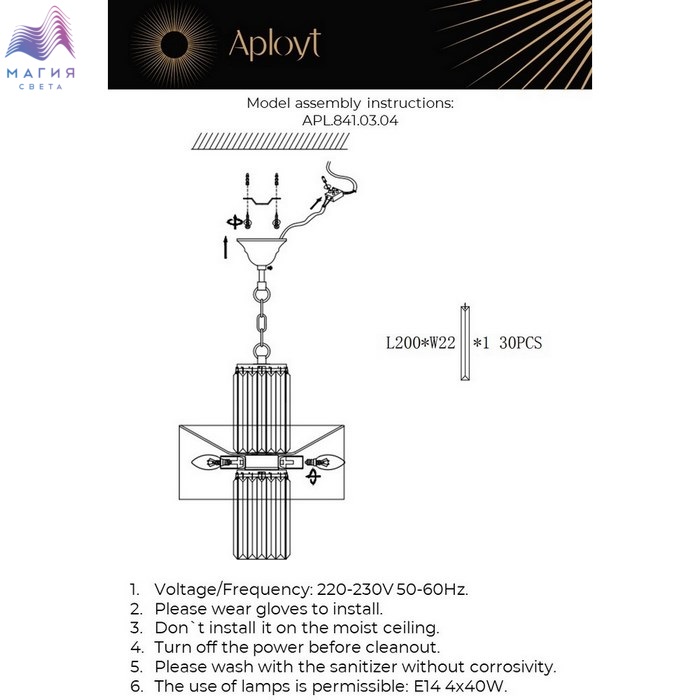 МАГИЯ
СВЕТА

Aployt

Model assembly instructions:
APL.841.03.04

L200*W22 *1 30PCS

1. Voltage/Frequency: 220-230V 50-60Hz.
2. Please wear gloves to install.
3. Don`t install it on the moist ceiling.
4. Turn off the power before cleanout.
5. Please wash with the sanitizer without corrosivity.
6. The use of lamps is permissible: E14 4x40W.