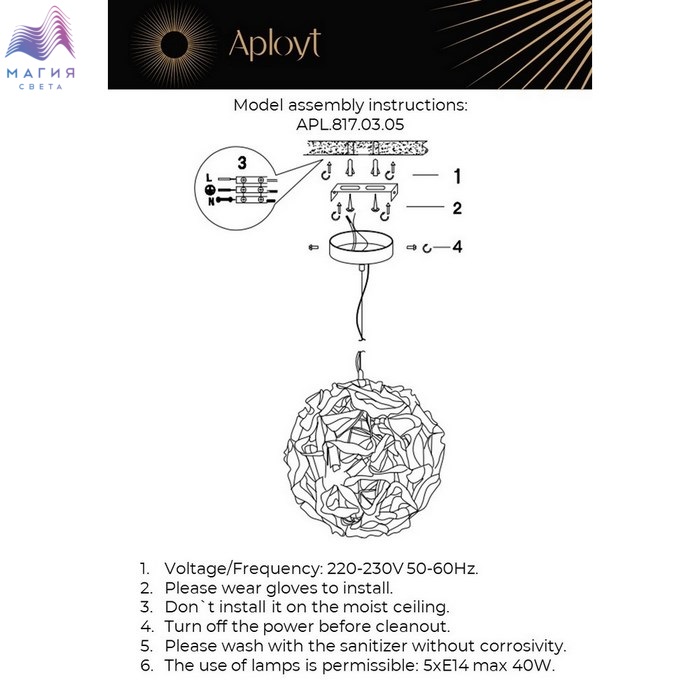 МАГИЯ
СВЕТА

Aployt

Model assembly instructions:
APL.817.03.05

3
L
N

1
2
4

1. Voltage/Frequency: 220-230V 50-60Hz.
2. Please wear gloves to install.
3. Don`t install it on the moist ceiling.
4. Turn off the power before cleanout.
5. Please wash with the sanitizer without corrosivity.
6. The use of lamps is permissible: 5xE14 max 40W.