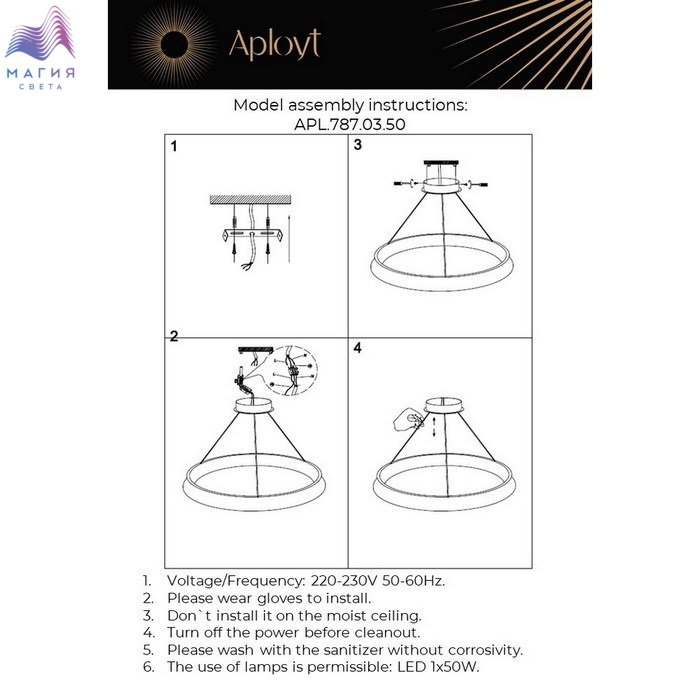 МАГИЯ
СВЕТА

Aployt

Model assembly instructions:
APL.787.03.50

1

3

2

4

1. Voltage/Frequency: 220-230V 50-60Hz.
2. Please wear gloves to install.
3. Don`t install it on the moist ceiling.
4. Turn off the power before cleanout.
5. Please wash with the sanitizer without corrosivity.
6. The use of lamps is permissible: LED 1x50W.