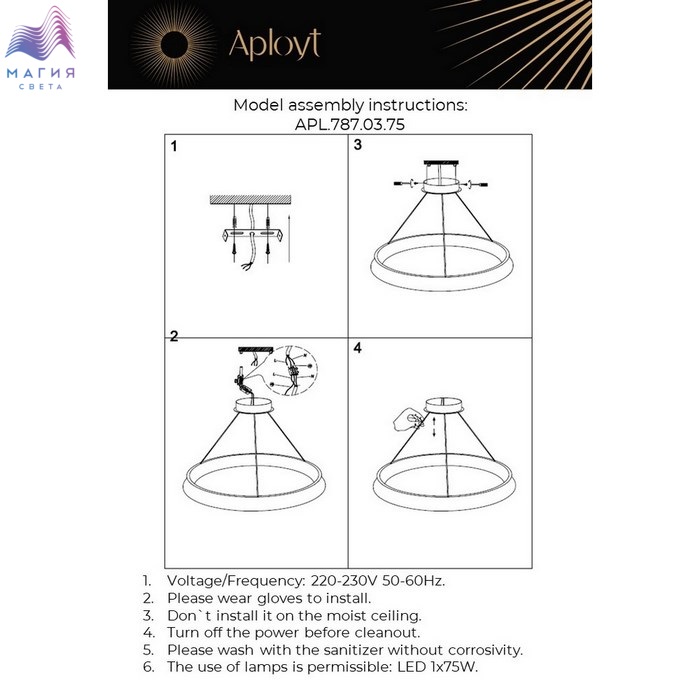 МАГИЯ СВЕТА

Aployt

Model assembly instructions:
APL.787.03.75

1

3

2

4

1. Voltage/Frequency: 220-230V 50-60Hz.
2. Please wear gloves to install.
3. Don`t install it on the moist ceiling.
4. Turn off the power before cleanout.
5. Please wash with the sanitizer without corrosivity.
6. The use of lamps is permissible: LED 1x75W.