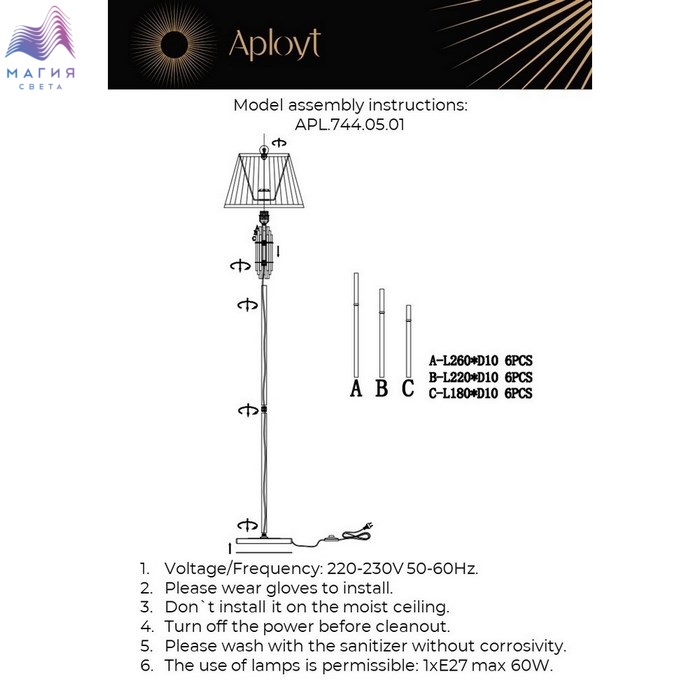 МАГИЯ
СВЕТА

Aployt

Model assembly instructions:
APL.744.05.01

A B C

A-L260*D10 6PCS
B-L220*D10 6PCS
C-L180*D10 6PCS

1. Voltage/Frequency: 220-230V 50-60Hz.
2. Please wear gloves to install.
3. Don`t install it on the moist ceiling.
4. Turn off the power before cleanout.
5. Please wash with the sanitizer without corrosivity.
6. The use of lamps is permissible: 1xE27 max 60W.