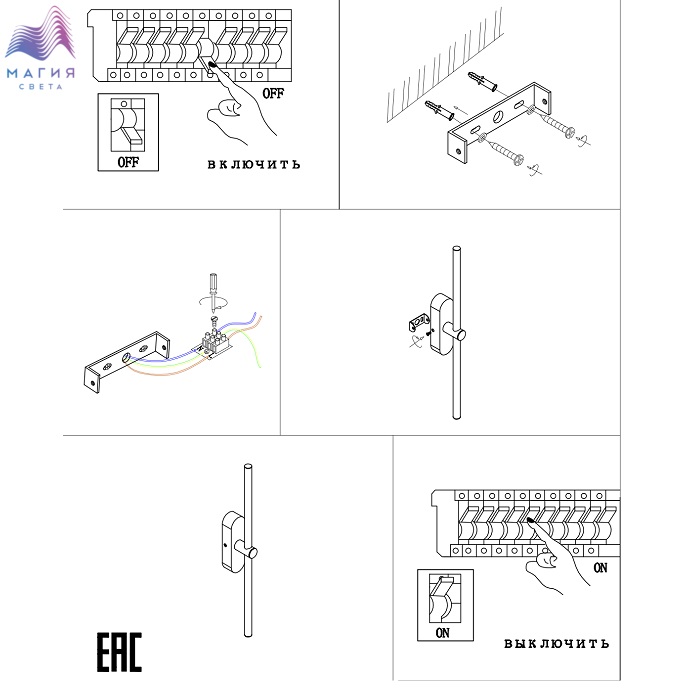 МАГИЯ
СВЕТА

OFF

OFF

ВКЛЮЧИТЬ

EAC

ON

ON

ВЫКЛЮЧИТЬ