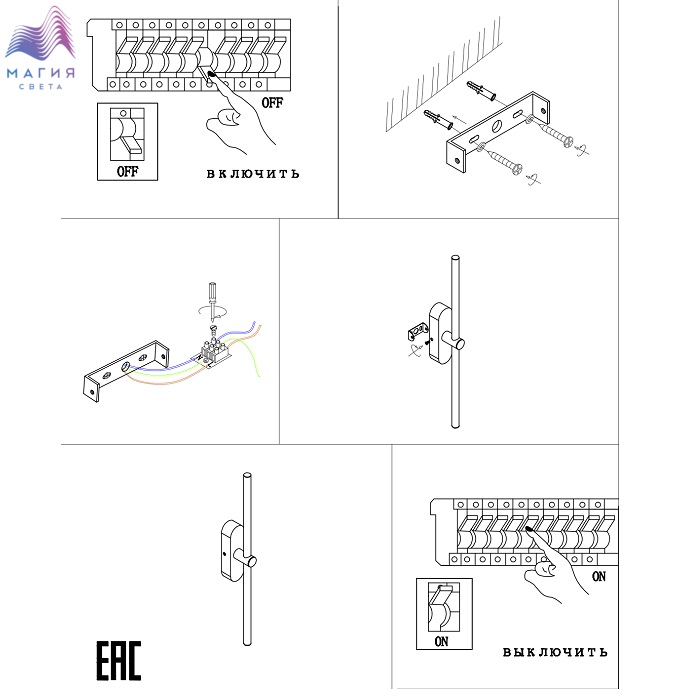 МАГИЯ
СВЕТА

OFF

OFF

ВКЛЮЧИТЬ

EAC

ON

ON

ВЫКЛЮЧИТЬ