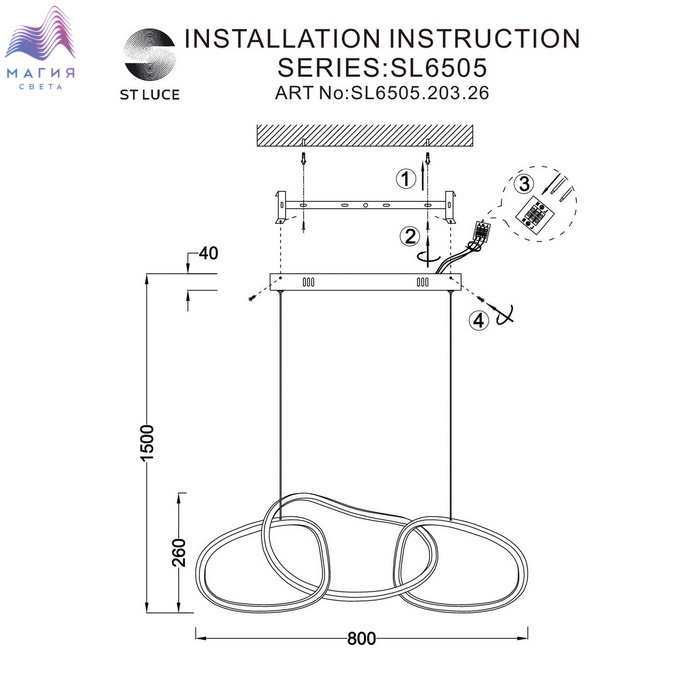 МАГИЯ
СВЕТА

ST LUCE

INSTALLATION INSTRUCTION
SERIES:SL6505
ART No:SL6505.203.26

1
2
3
4

40
1500
260
800