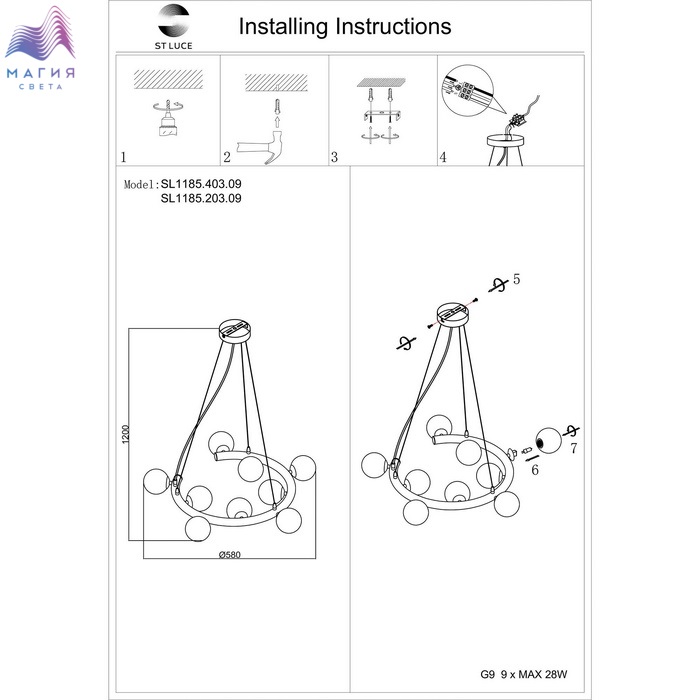 МАГИЯ
СВЕТА

ST LUCE

Installing Instructions

1
2
3
4

Model: SL1185.403.09
SL1185.203.09

1200

Ø580

5

6

7

G9 9 x MAX 28W